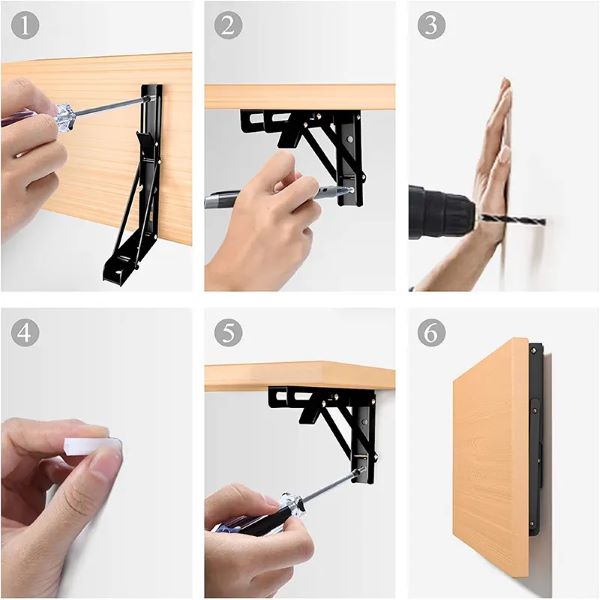 1
2
3
4
5
6