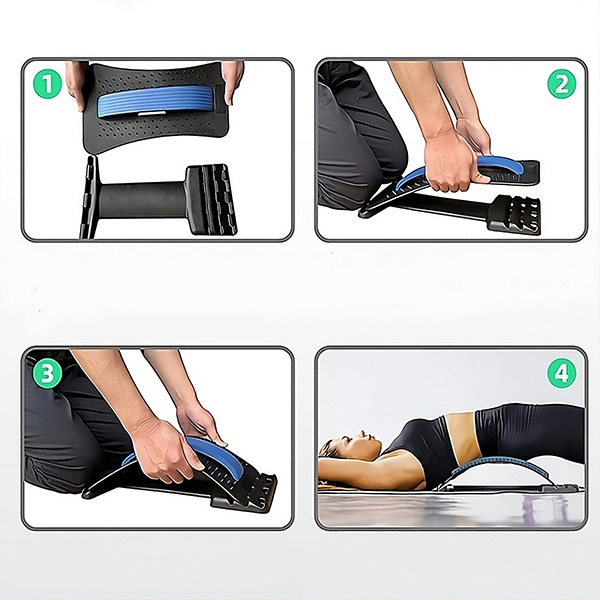 1
2
3
4