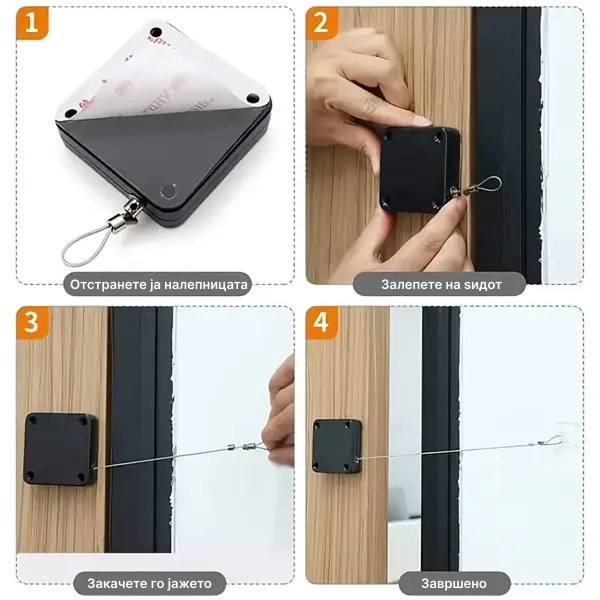 1

Отстранете ја налепницата

2

Залепете на ѕидот

3

Закачете го јажето

4

Завршено