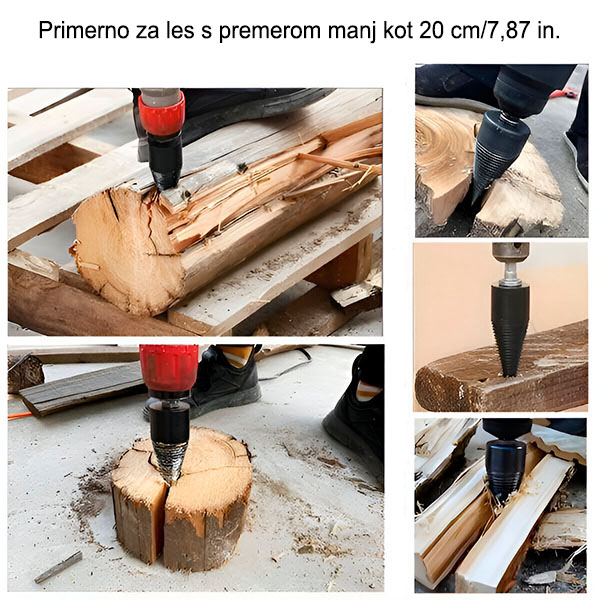 Primerno za les s premerom manj kot 20 cm/7,87 in.